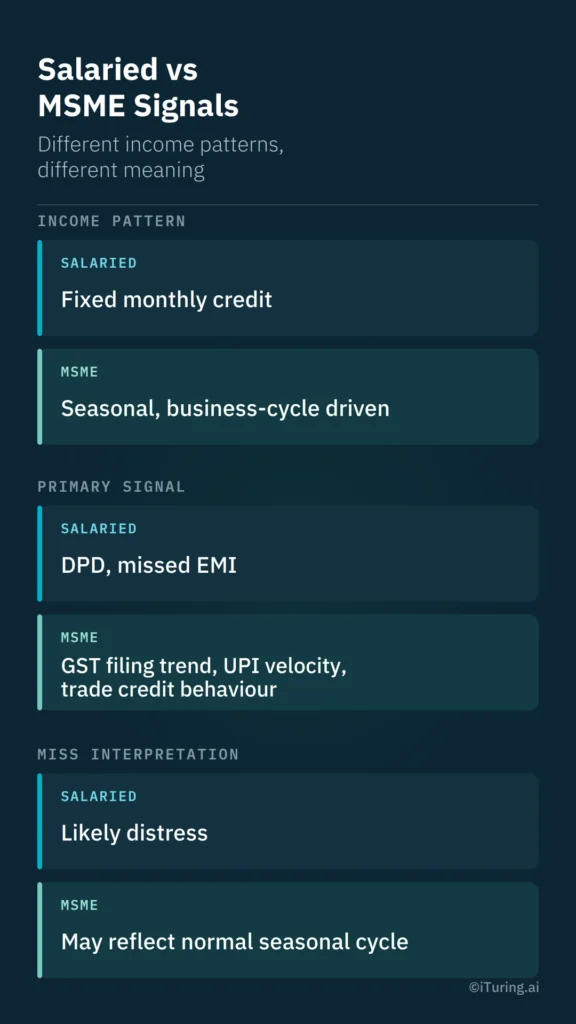 Salaried vs MSME Signals

Different income patterns, different meaning

INCOME PATTERN

SALARIED

Fixed monthly credit

MSME

Seasonal, business-cycle driven

PRIMARY SIGNAL

SALARIED

DPD, missed EMI

MSME

GST filing trend, UPI velocity, trade credit behaviour

MISS INTERPRETATION

SALARIED

Likely distress

MSME

May reflect normal seasonal cycle

©iTuring.ai