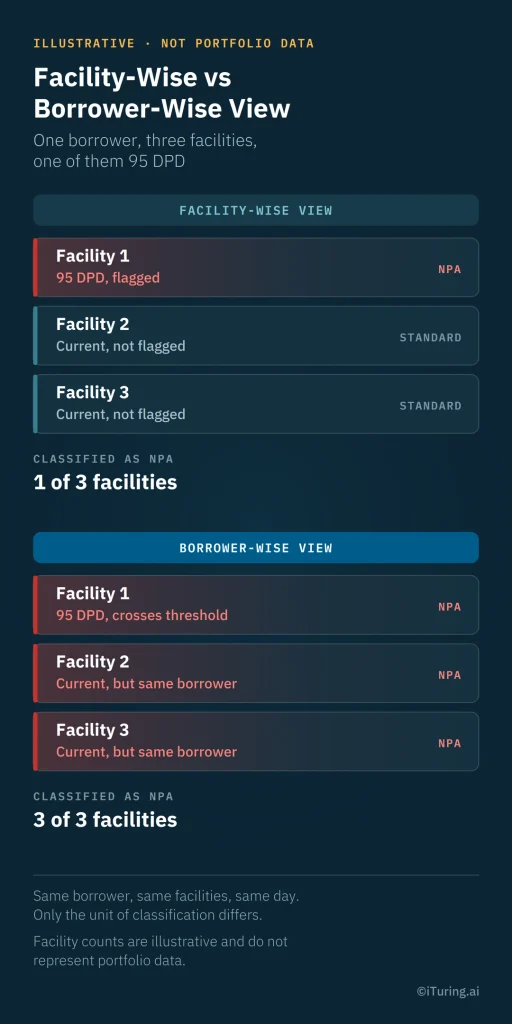 ILLUSTRATIVE · NOT PORTFOLIO DATA

Facility-Wise vs Borrower-Wise View

One borrower, three facilities, one of them 95 DPD

FACILITY-WISE VIEW

Facility 1
95 DPD, flagged
NPA

Facility 2
Current, not flagged
STANDARD

Facility 3
Current, not flagged
STANDARD

CLASSIFIED AS NPA
1 of 3 facilities

BORROWER-WISE VIEW

Facility 1
95 DPD, crosses threshold
NPA

Facility 2
Current, but same borrower
NPA

Facility 3
Current, but same borrower
NPA

CLASSIFIED AS NPA
3 of 3 facilities

Same borrower, same facilities, same day. Only the unit of classification differs.

Facility counts are illustrative and do not represent portfolio data.

©iTuring.ai